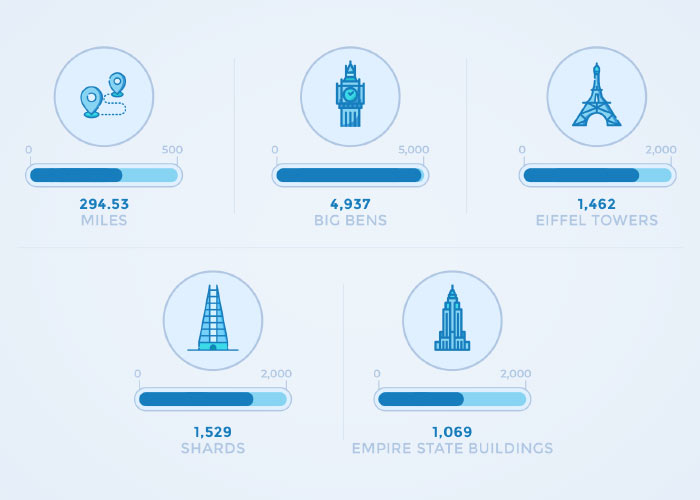 0 500
294.53
MILES

0 5,000
4,937
BIG BENS

0 2,000
1,462
EIFFEL TOWERS

0 2,000
1,529
SHARDS

0 2,000
1,069
EMPIRE STATE BUILDINGS